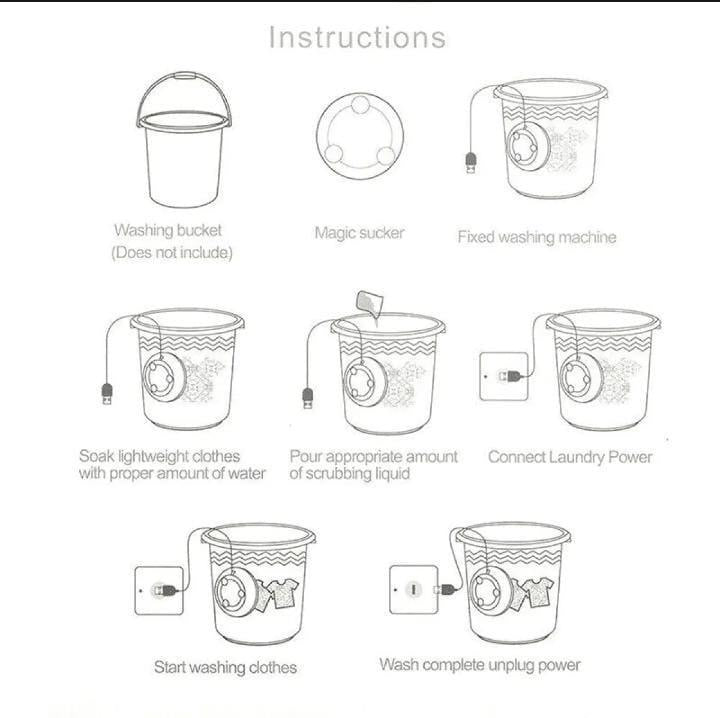 Instructions

Washing bucket
(Does not include)

Magic sucker

Fixed washing machine

Soak lightweight clothes with proper amount of water

Pour appropriate amount of scrubbing liquid

Connect Laundry Power

Start washing clothes

Wash complete unplug power