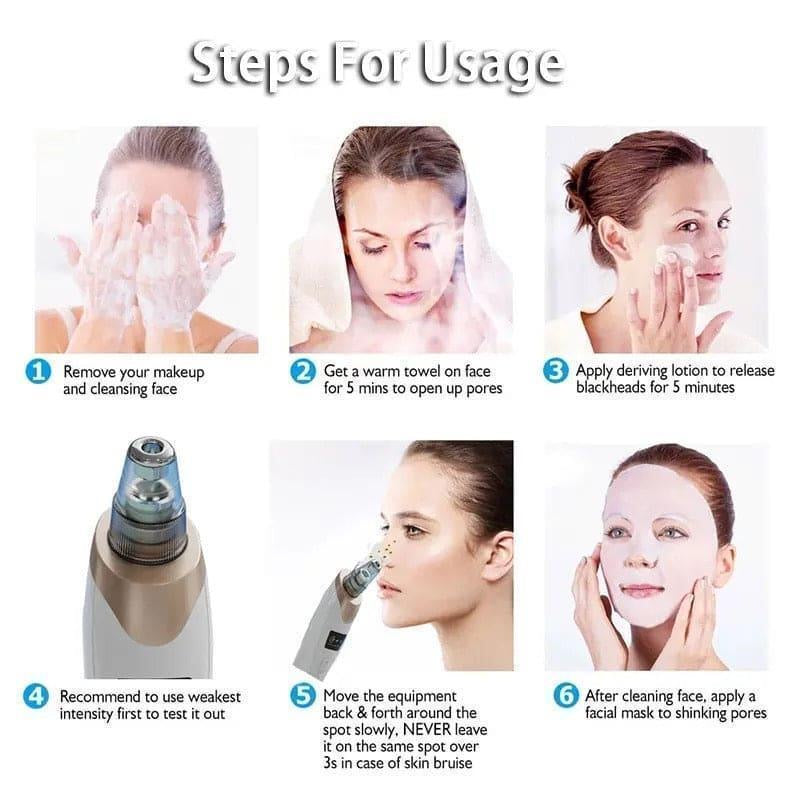 Steps For Usage

1 Remove your makeup and cleansing face

2 Get a warm towel on face for 5 mins to open up pores

3 Apply deriving lotion to release blackheads for 5 minutes

4 Recommend to use weakest intensity first to test it out

5 Move the equipment back & forth around the spot slowly, NEVER leave it on the same spot over 3s in case of skin bruise

6 After cleaning face, apply a facial mask to shinking pores